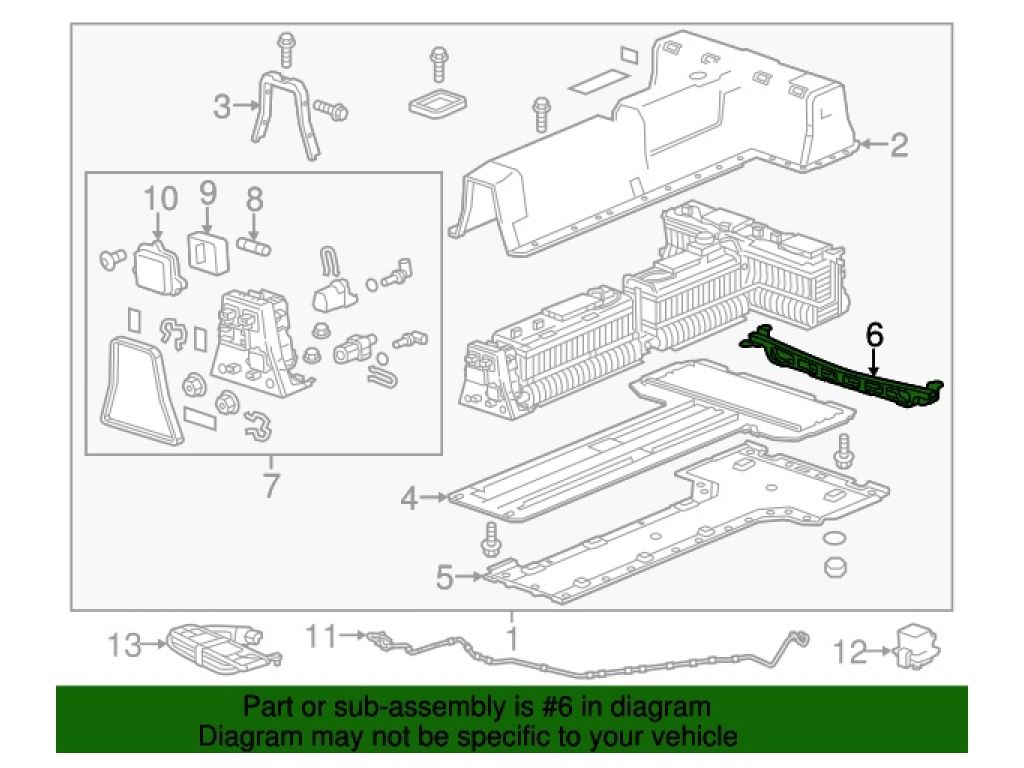 3
2
10
9
8
6
7
4
5
13
11
1
12

Part or sub-assembly is #6 in diagram
Diagram may not be specific to your vehicle