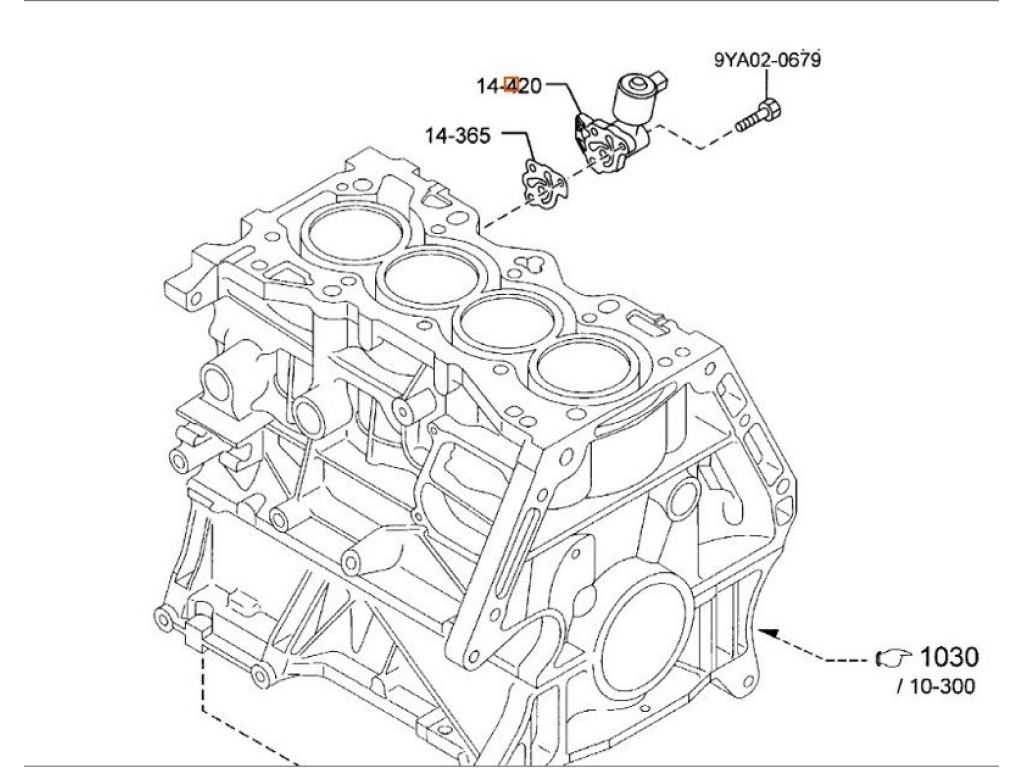 9YA02-0679
14-420
14-365
1030
/ 10-300